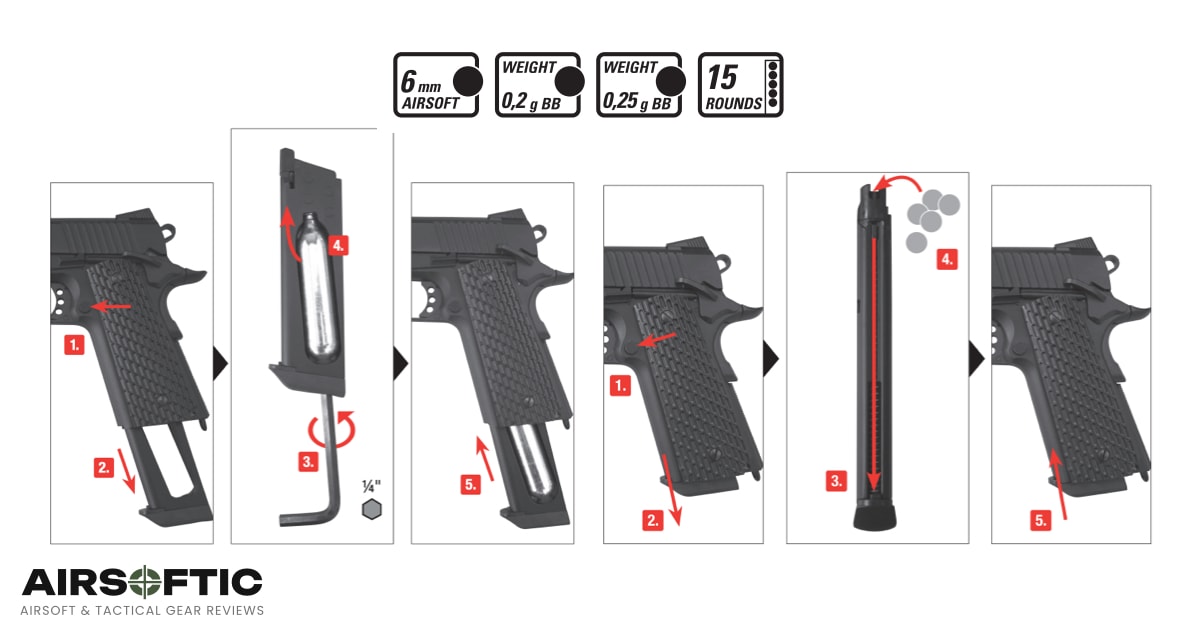 6 mm AIRSOFT

WEIGHT 0,2 g BB

WEIGHT 0,25 g BB

15 ROUNDS

1.

2.

4.

3.

¼"

5.

1.

2.

4.

3.

5.

AIRSOFTIC
AIRSOFT & TACTICAL GEAR REVIEWS